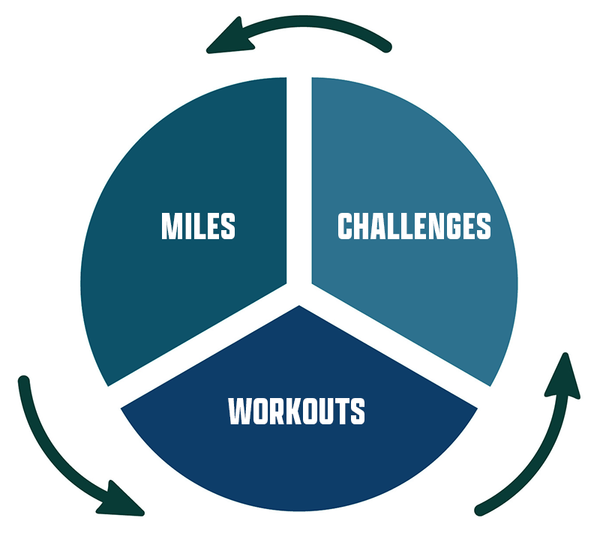 MILES

CHALLENGES

WORKOUTS